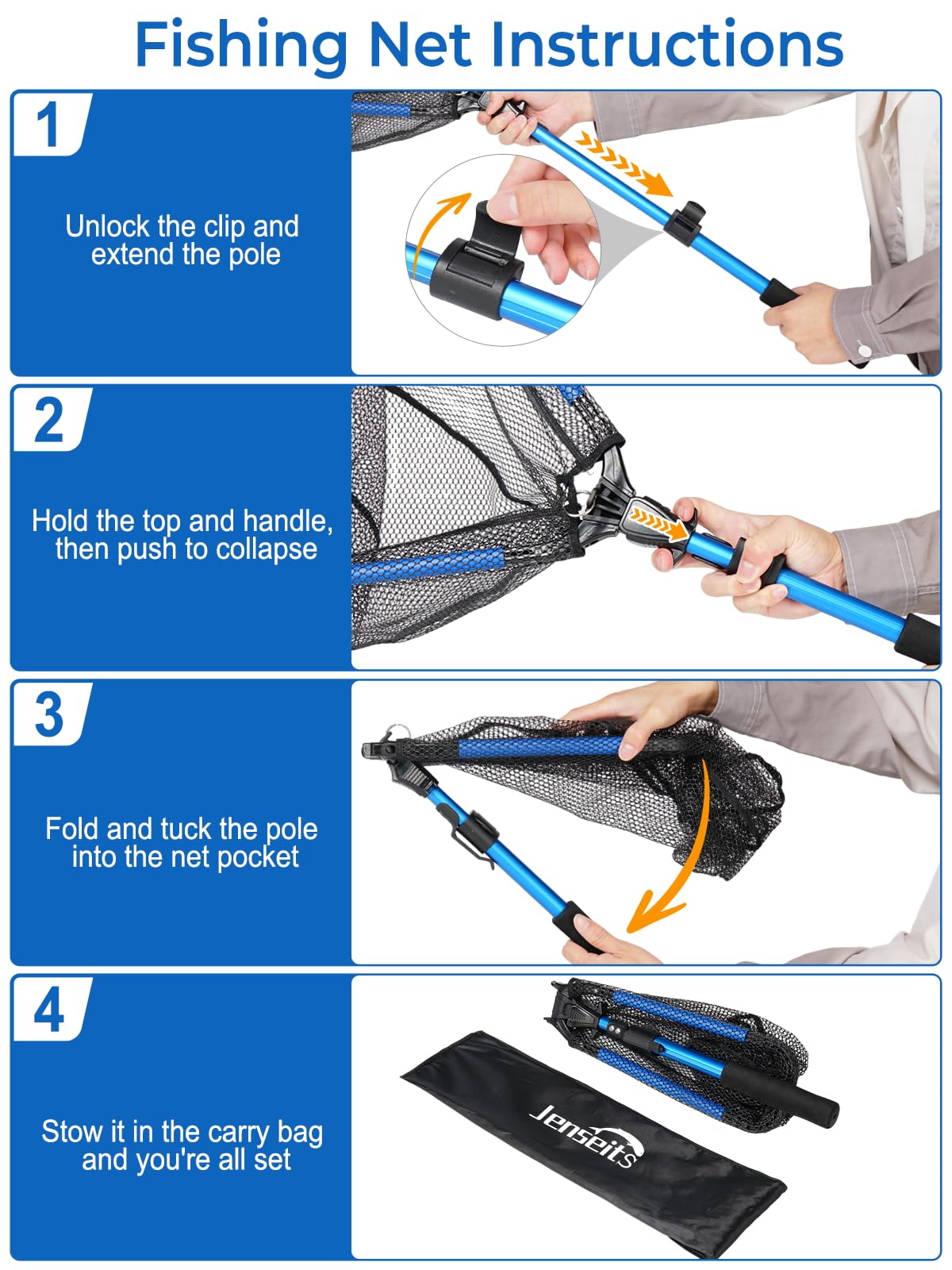 Fishing Net Instructions

1

Unlock the clip and extend the pole

2

Hold the top and handle, then push to collapse

3

Fold and tuck the pole into the net pocket

4

Stow it in the carry bag and you're all set

Jenseits