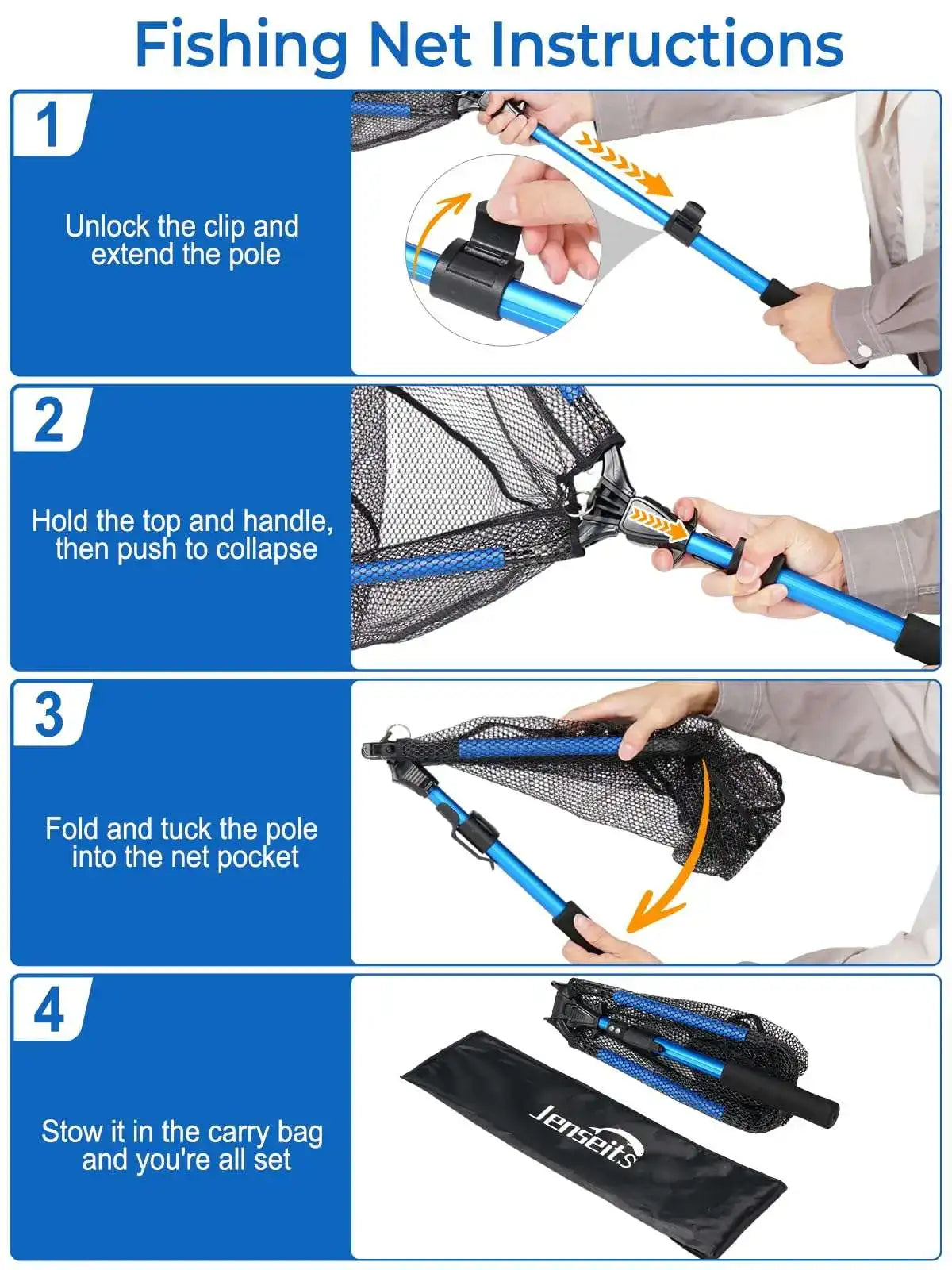 Fishing Net Instructions

1

Unlock the clip and extend the pole

2

Hold the top and handle, then push to collapse

3

Fold and tuck the pole into the net pocket

4

Stow it in the carry bag and you're all set

Jenseits